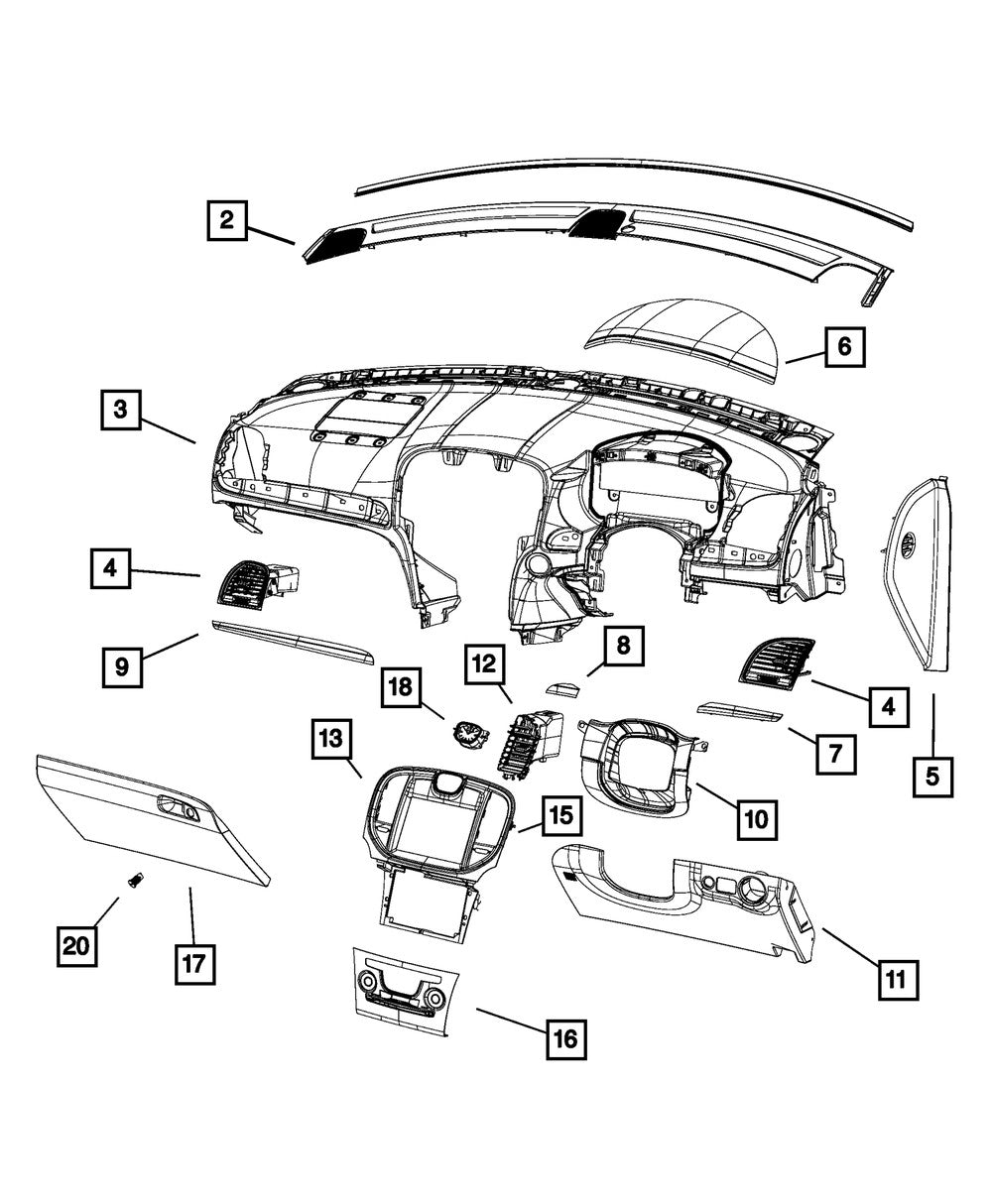 2
6
3
4
9
8
12
18
4
7
5
13
15
10
20
17
11
16