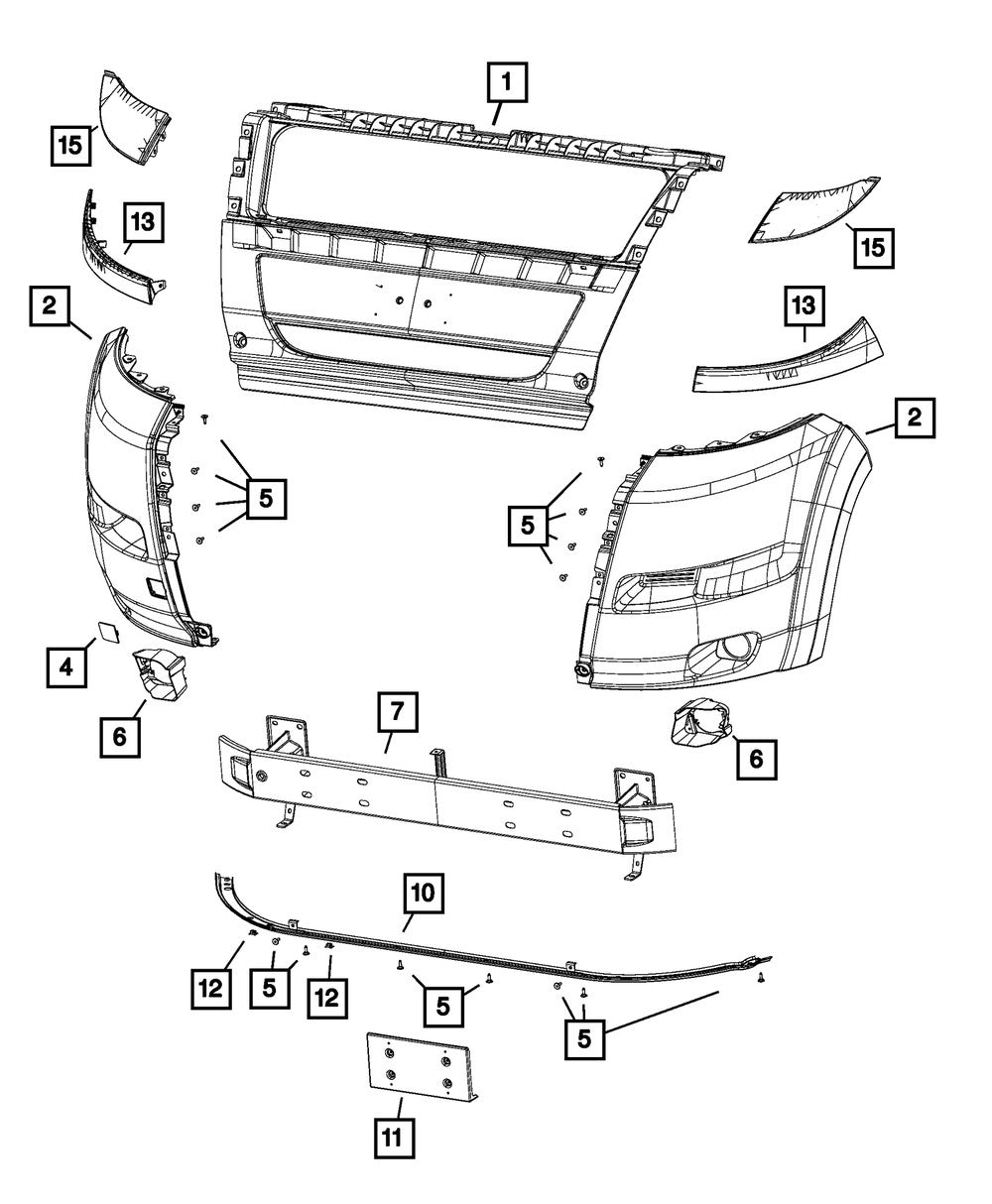 1
15
13
15
2
13
2
5
5
4
6
7
6
10
12
5
12
5
5
11