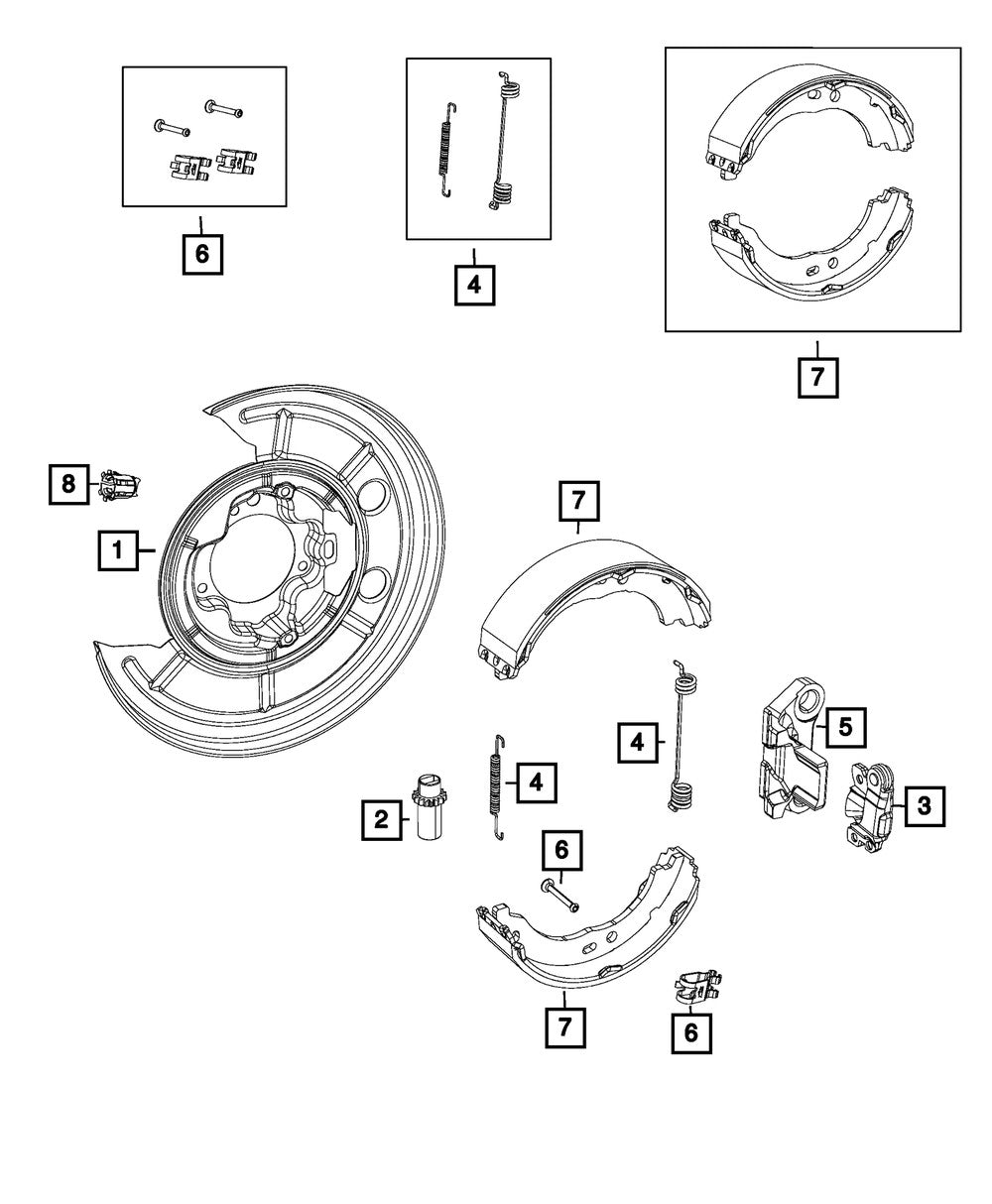 6
4
7
8
1
7
4
5
2
4
3
6
7
6