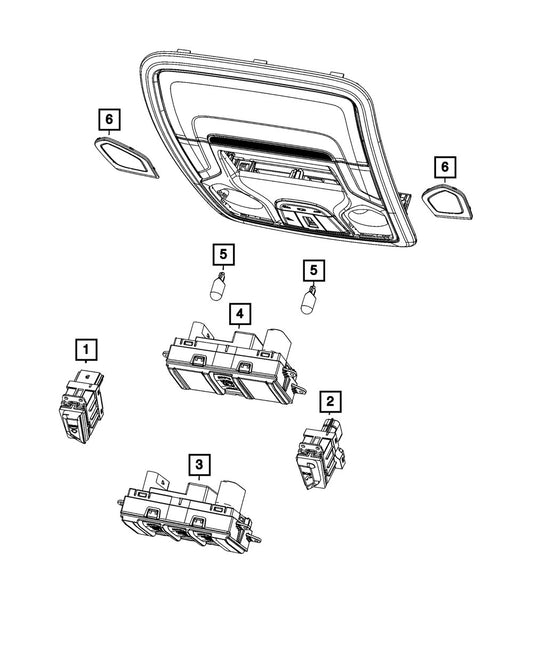 6
6
5
5
4
1
2
3