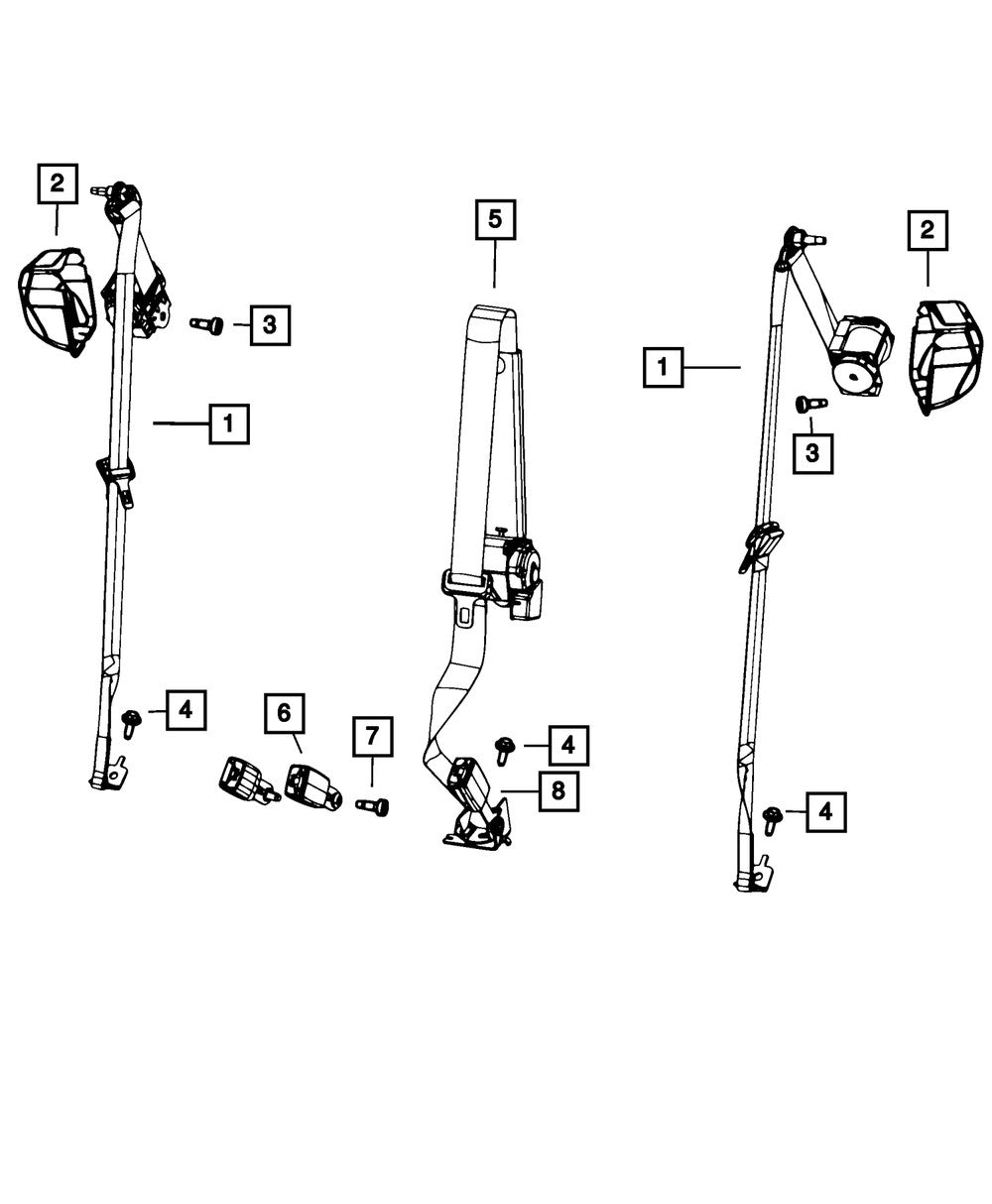 2
5
2
3
1
1
3
4
6
7
4
8
4