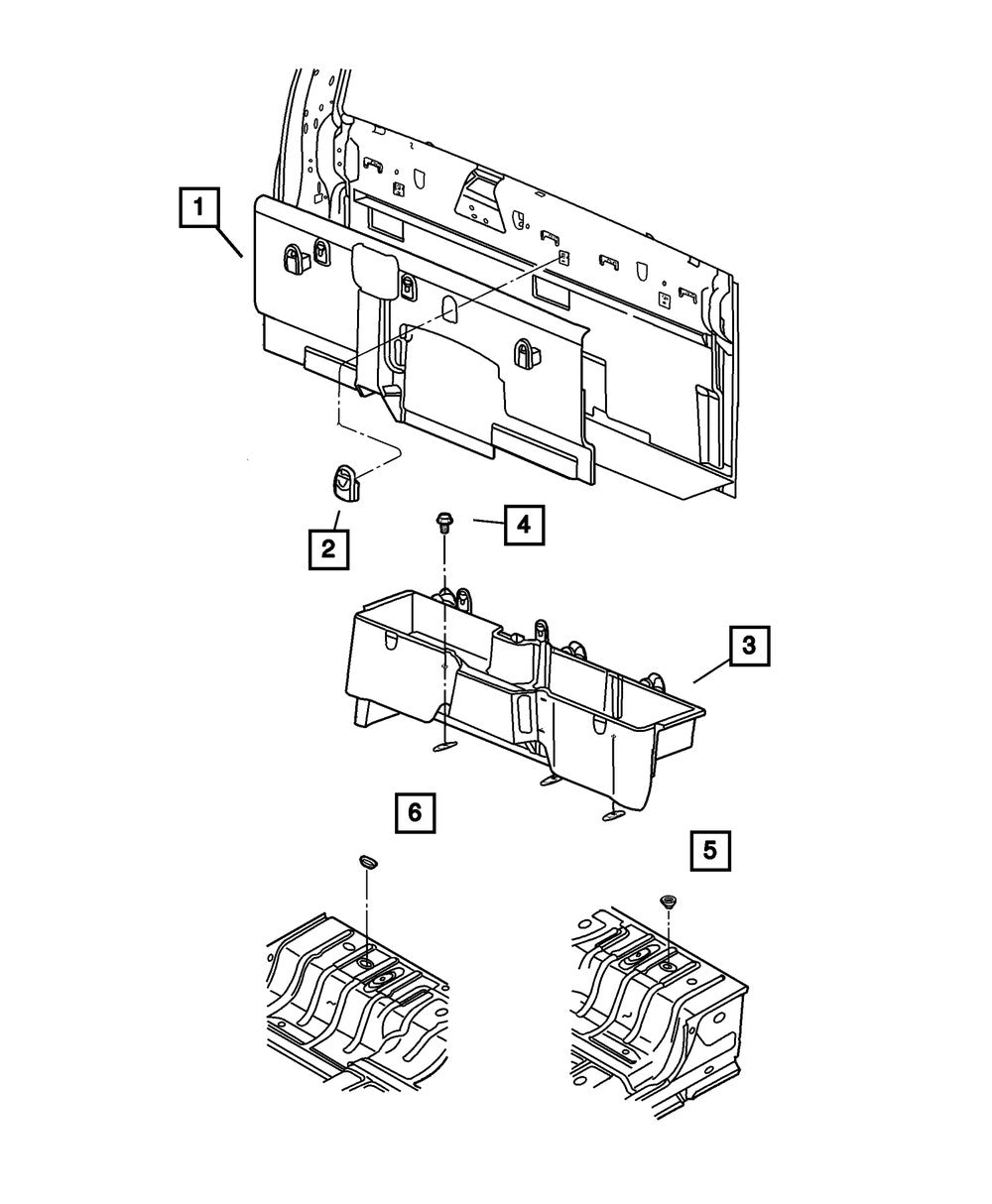 1
2
4
3
6
5