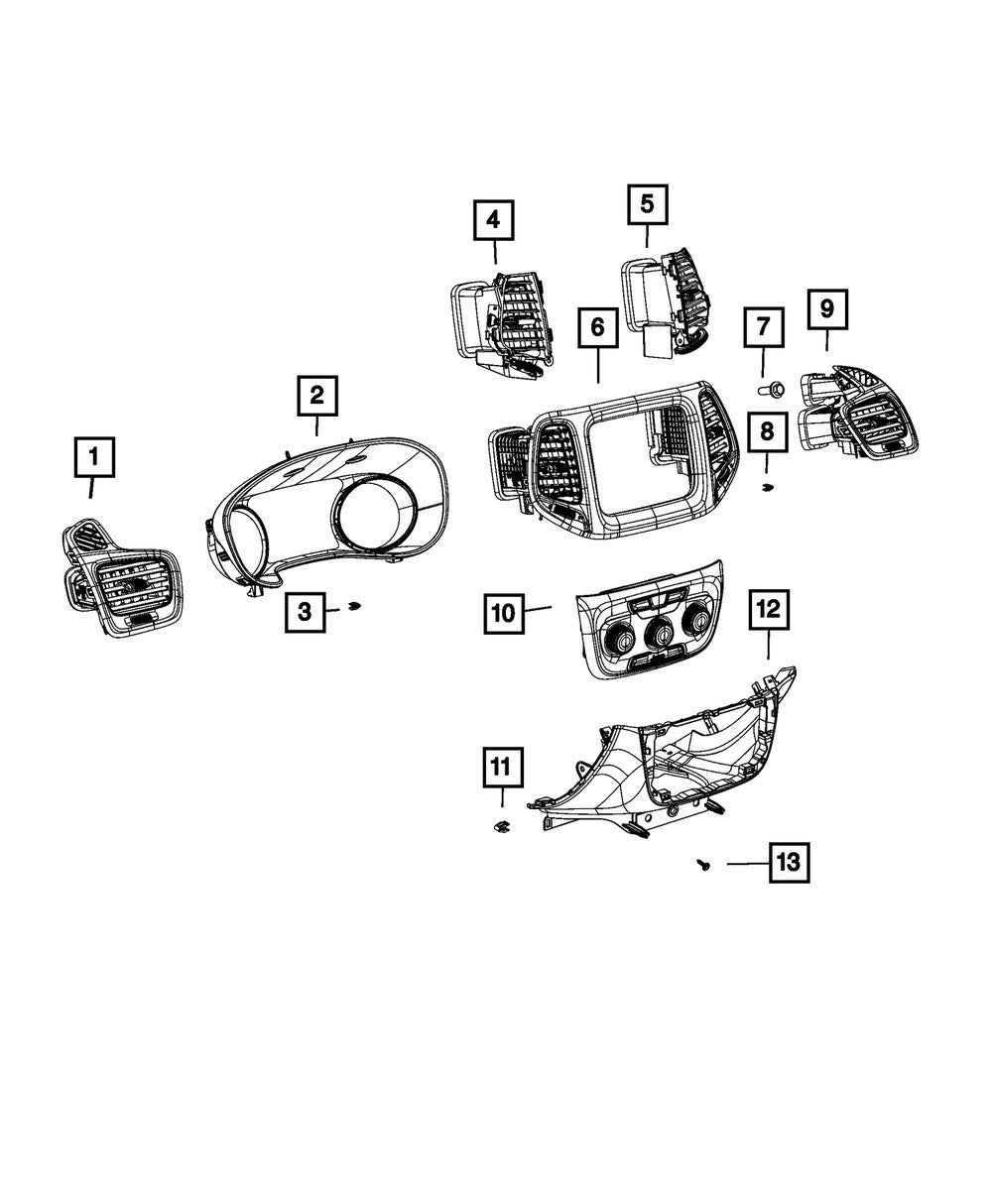 4
5
6
7
9
2
8
1
3
10
12
11
13