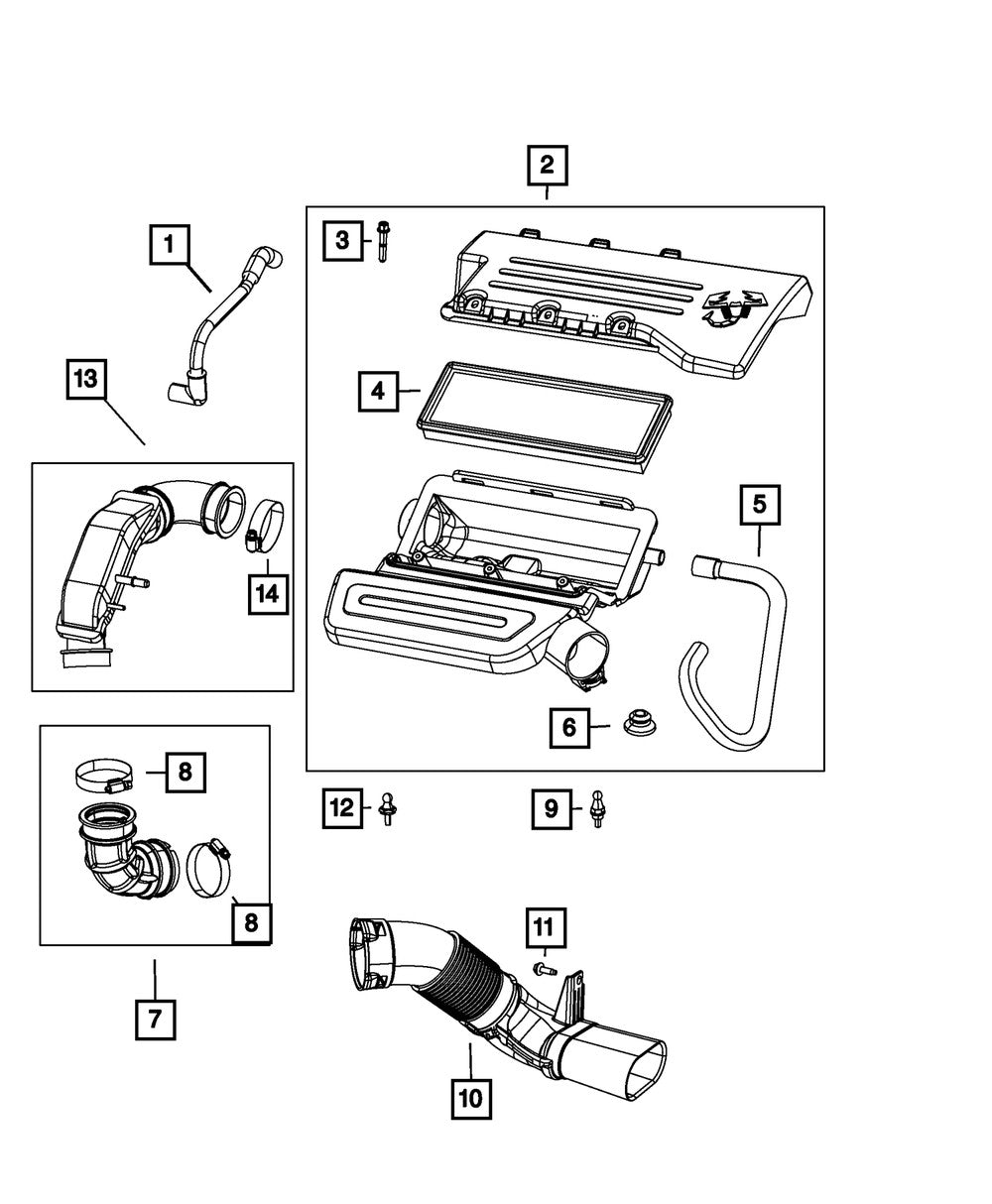 2
1
3
13
4
5
14
6
8
12
9
8
11
7
10