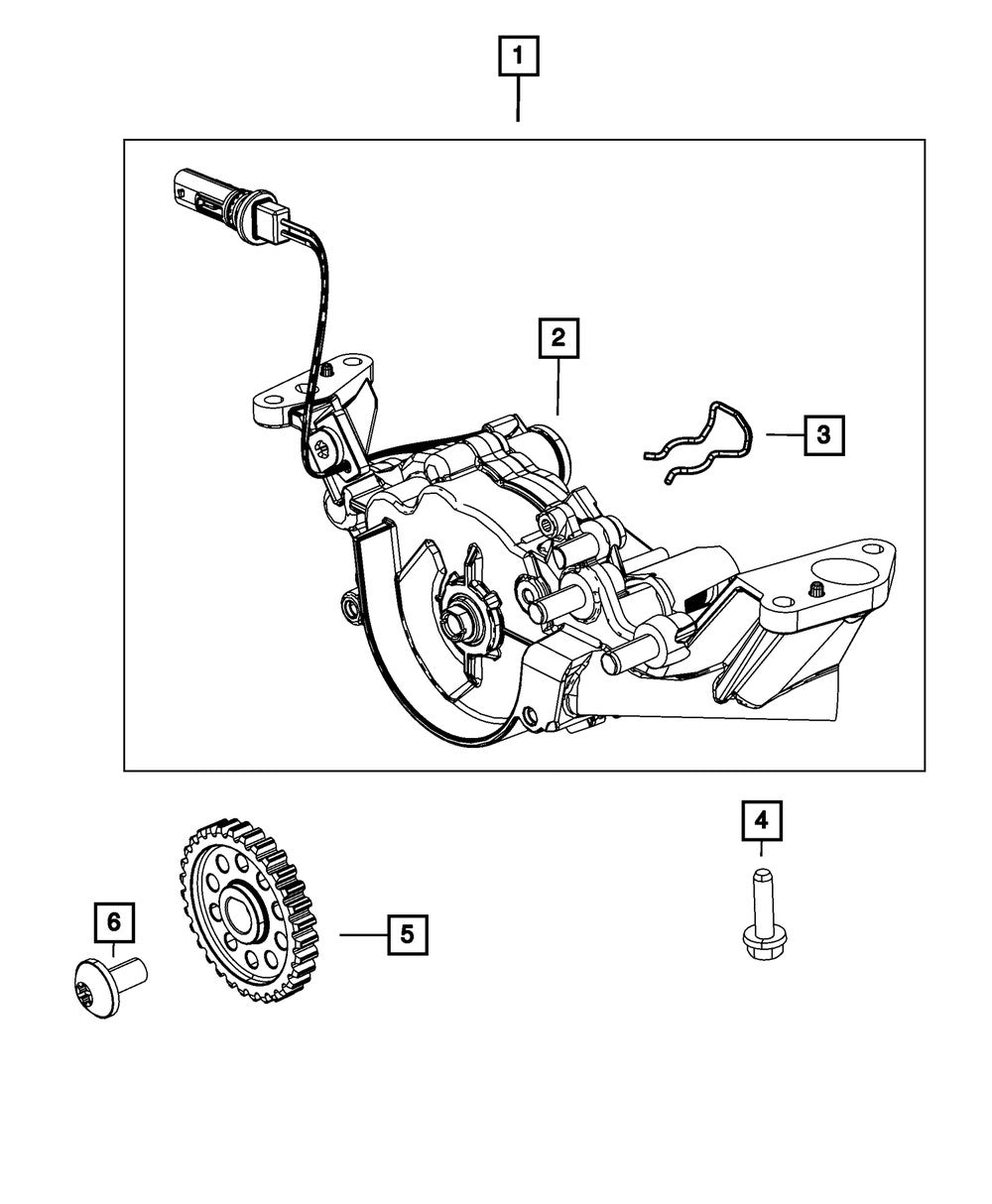 1
2
3
4
6
5