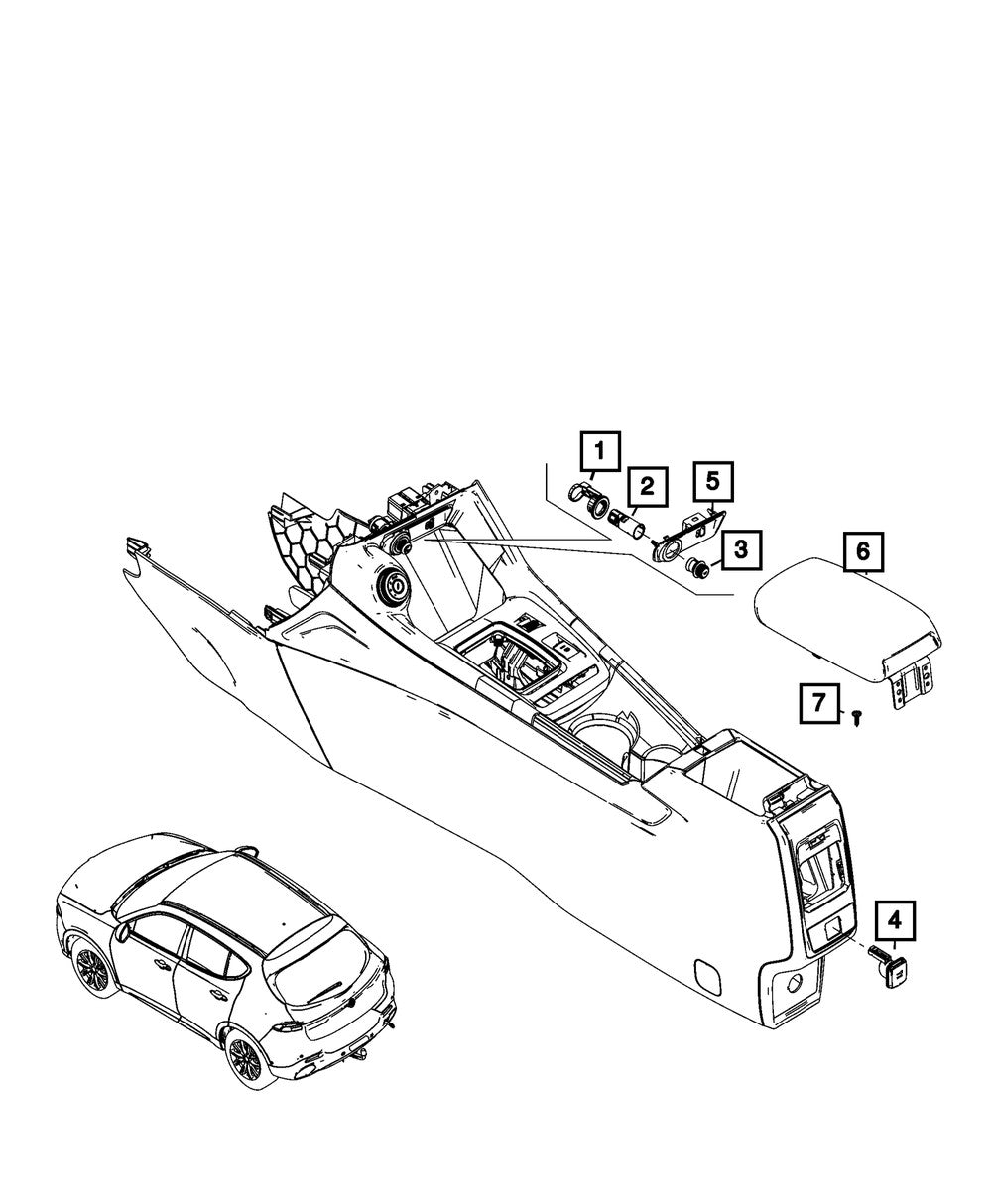 1
2
5
3
6
7
4