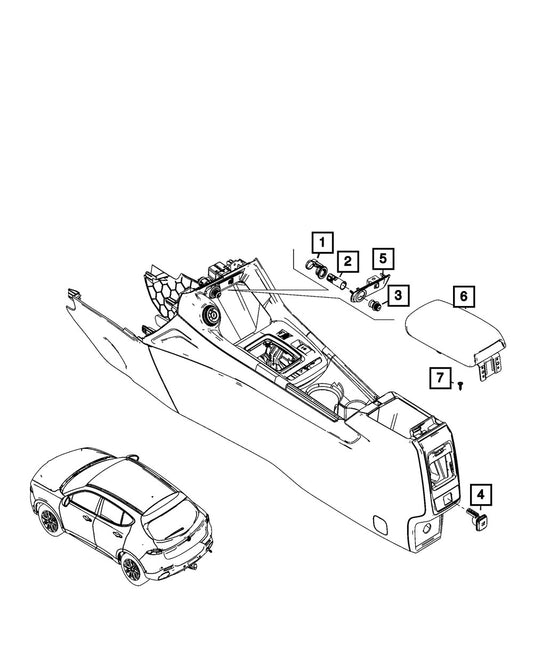 1
2
5
3
6
7
4