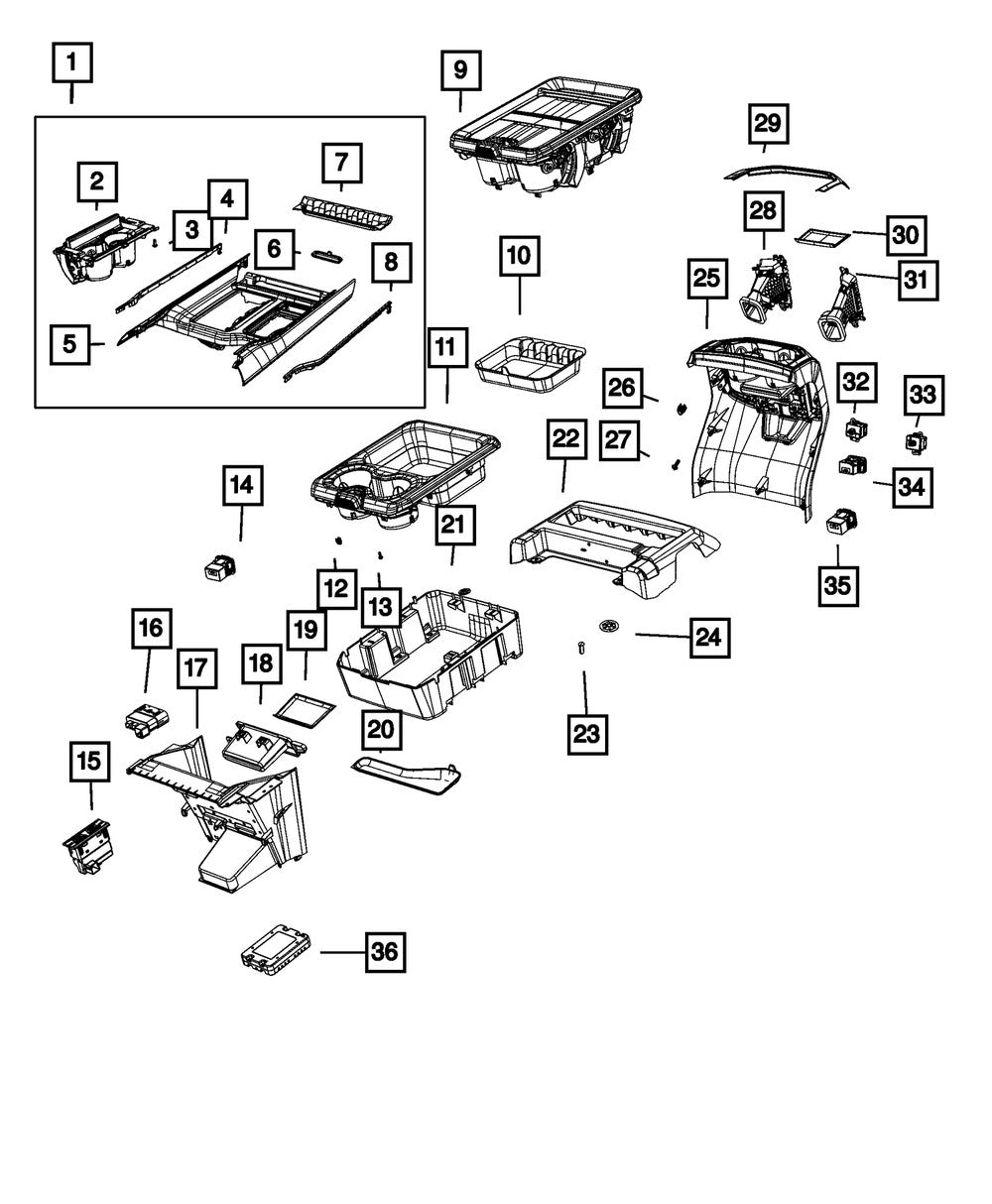 1
2
3
4
5
6
7
8
9
10
11
12
13
14
15
16
17
18
19
20
21
22
23
24
25
26
27
28
29
30
31
32
33
34
35
36