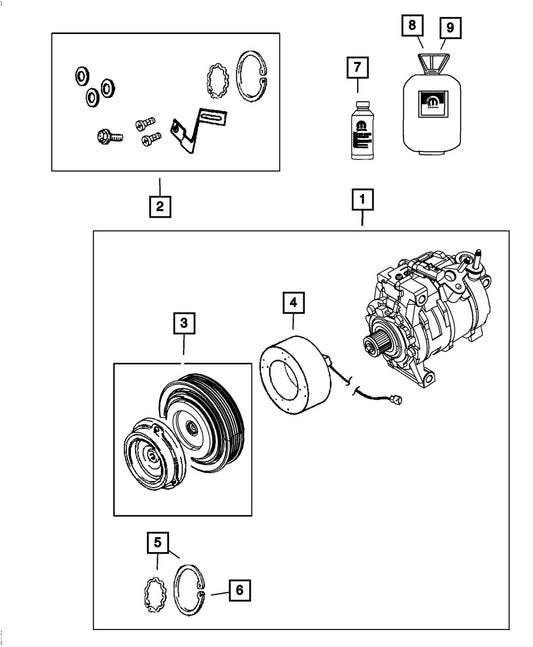 8
9
7
2
1
4
3
5
6