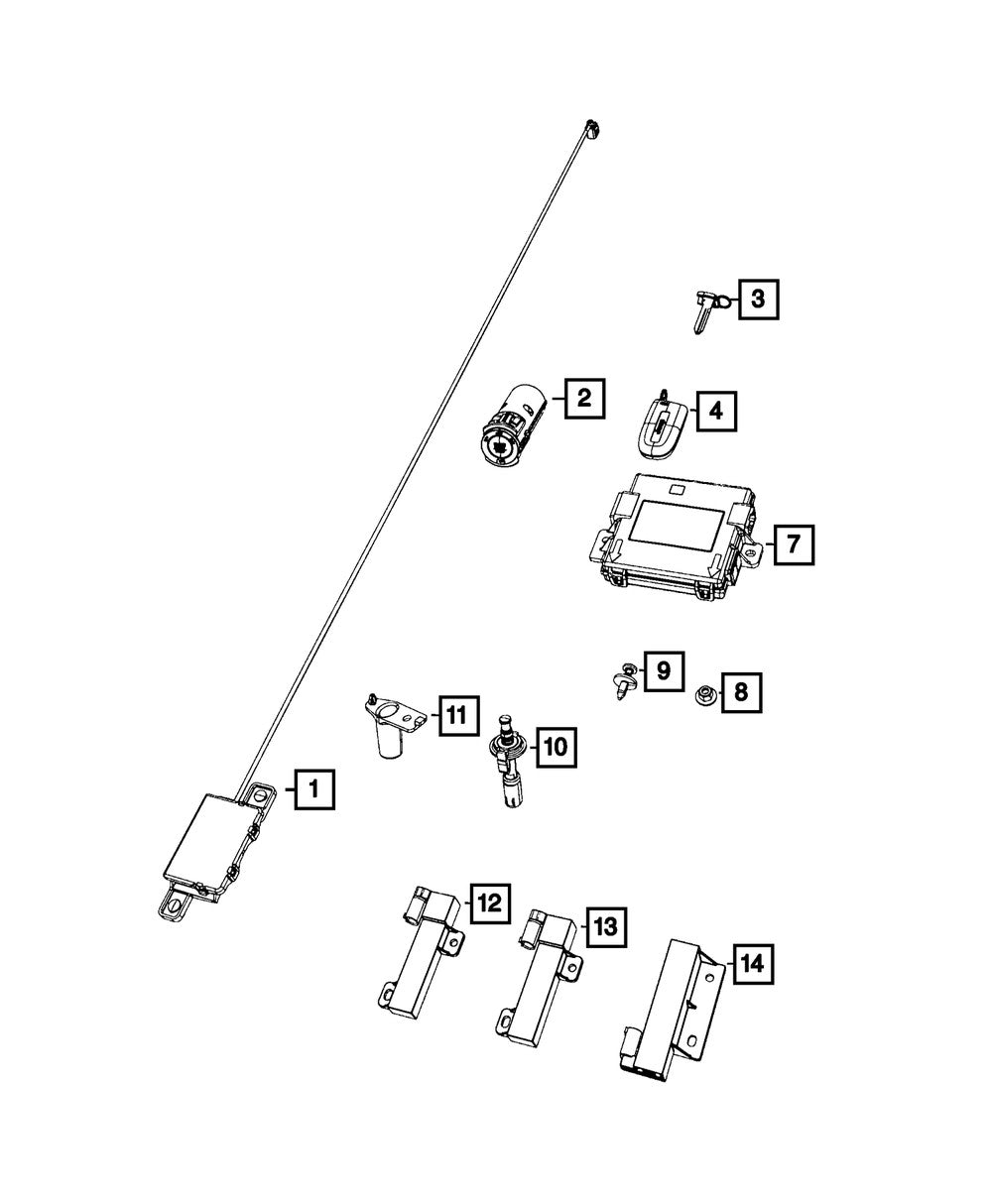 3
2
4
7
9
8
11
10
1
12
13
14