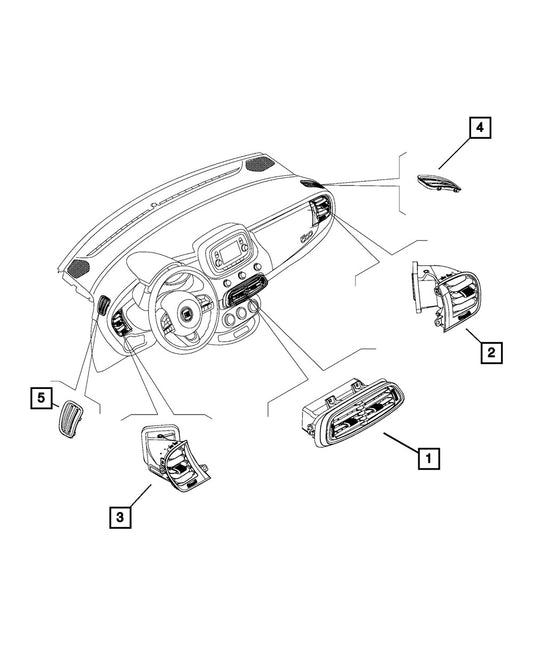 4

2

5

1

3